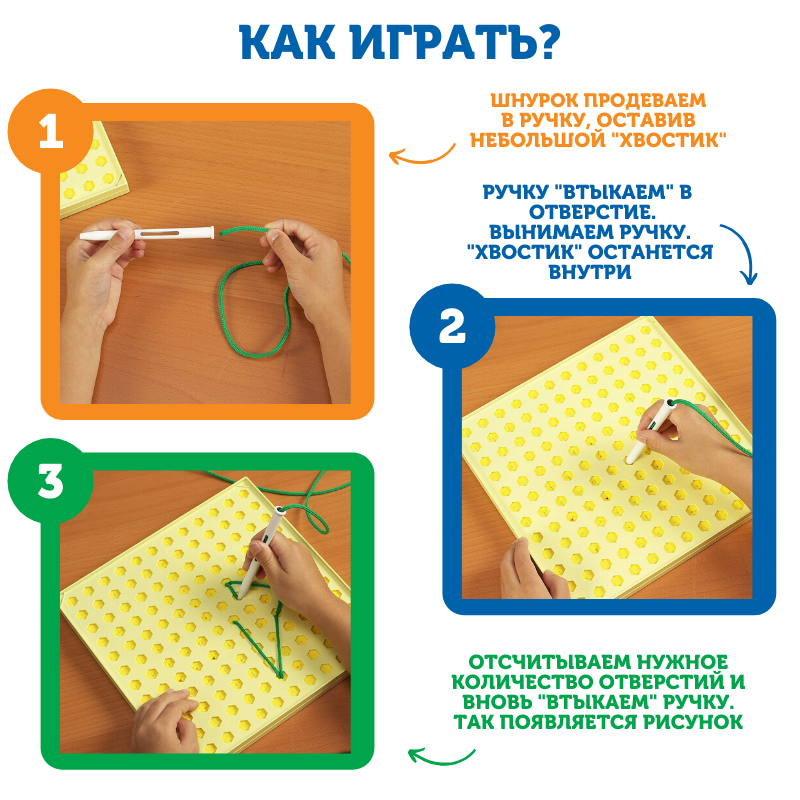 КАК ИГРАТЬ?

1

ШНУРОК ПРОДЕВАЕМ В РУЧКУ, ОСТАВИВ НЕБОЛЬШОЙ "ХВОСТИК"

РУЧКУ "ВТЫКАЕМ" В ОТВЕРСТИЕ. ВЫНИМАЕМ РУЧКУ. "ХВОСТИК" ОСТАНЕТСЯ ВНУТРИ

2

3

ОТСЧИТЫВАЕМ НУЖНОЕ КОЛИЧЕСТВО ОТВЕРСТИЙ И ВНОВЬ "ВТЫКАЕМ" РУЧКУ. ТАК ПОЯВЛЯЕТСЯ РИСУНОК